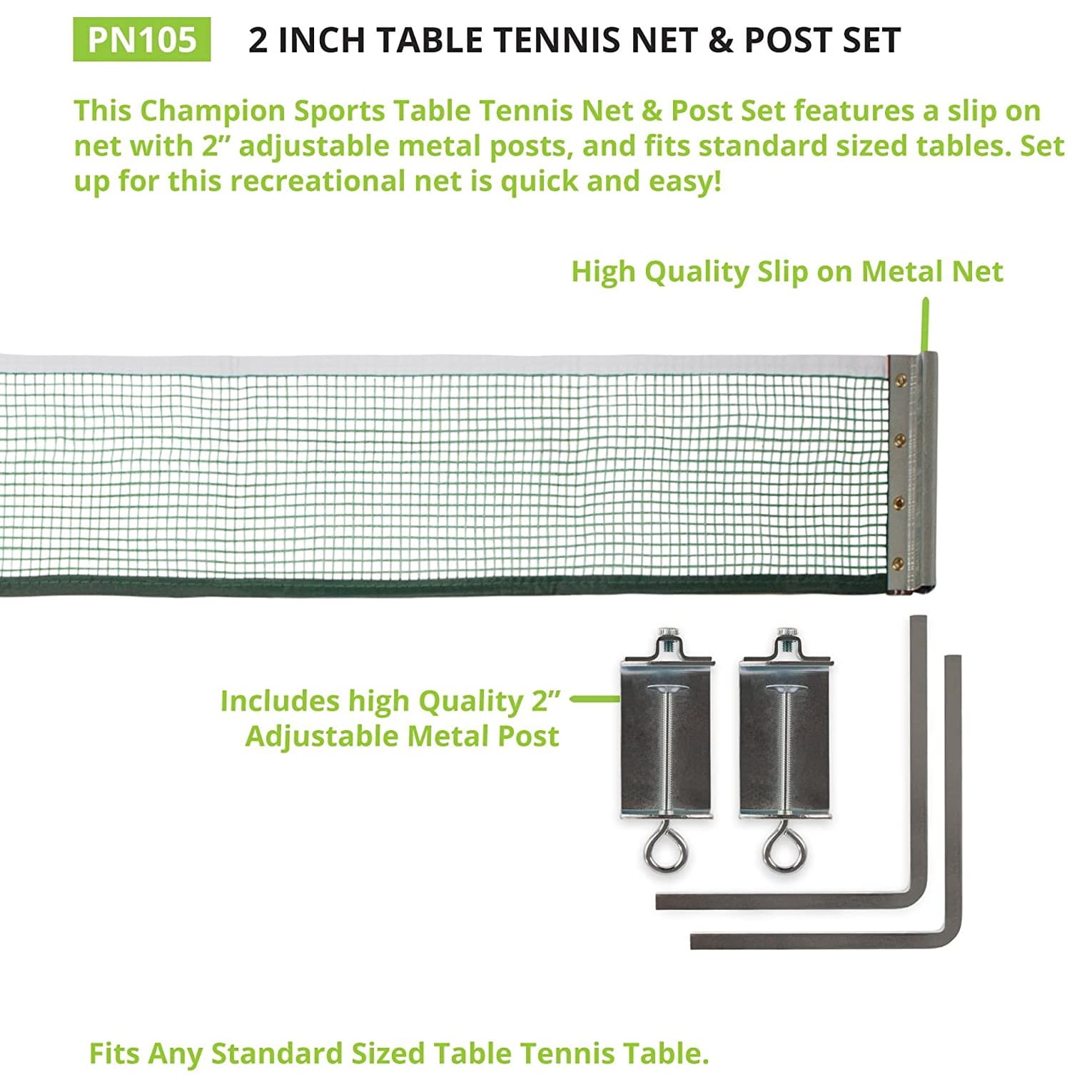 PN105 2 INCH TABLE TENNIS NET & POST SET

This Champion Sports Table Tennis Net & Post Set features a slip on net with 2” adjustable metal posts, and fits standard sized tables. Set up for this recreational net is quick and easy!

High Quality Slip on Metal Net

Includes high Quality 2” Adjustable Metal Post

Fits Any Standard Sized Table Tennis Table.